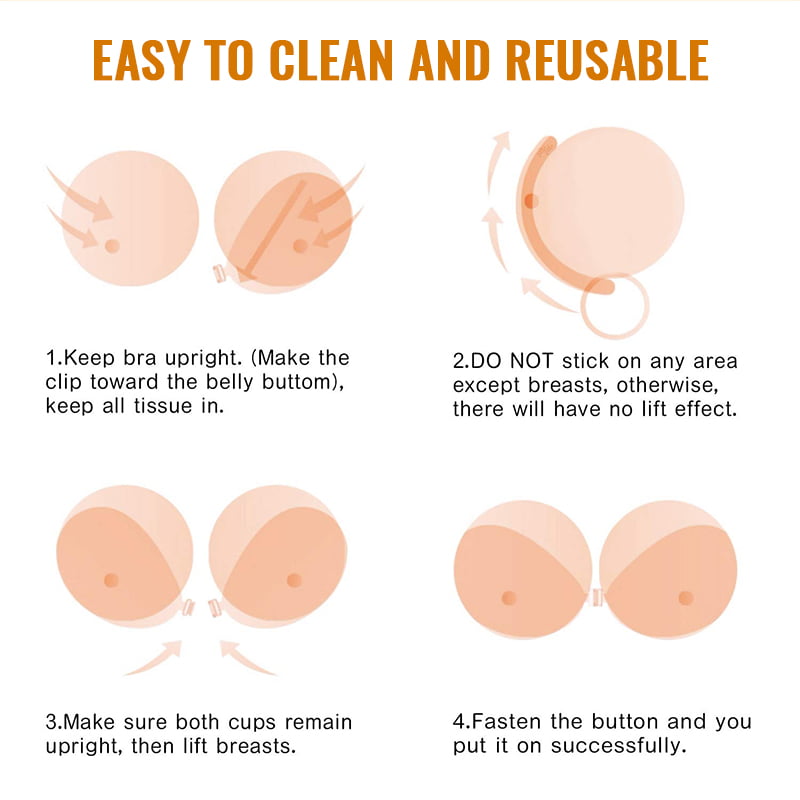 EASY TO CLEAN AND REUSABLE

1.Keep bra upright. (Make the clip toward the belly buttom), keep all tissue in.

2.DO NOT stick on any area except breasts, otherwise, there will have no lift effect.

3.Make sure both cups remain upright, then lift breasts.

4.Fasten the button and you put it on successfully.